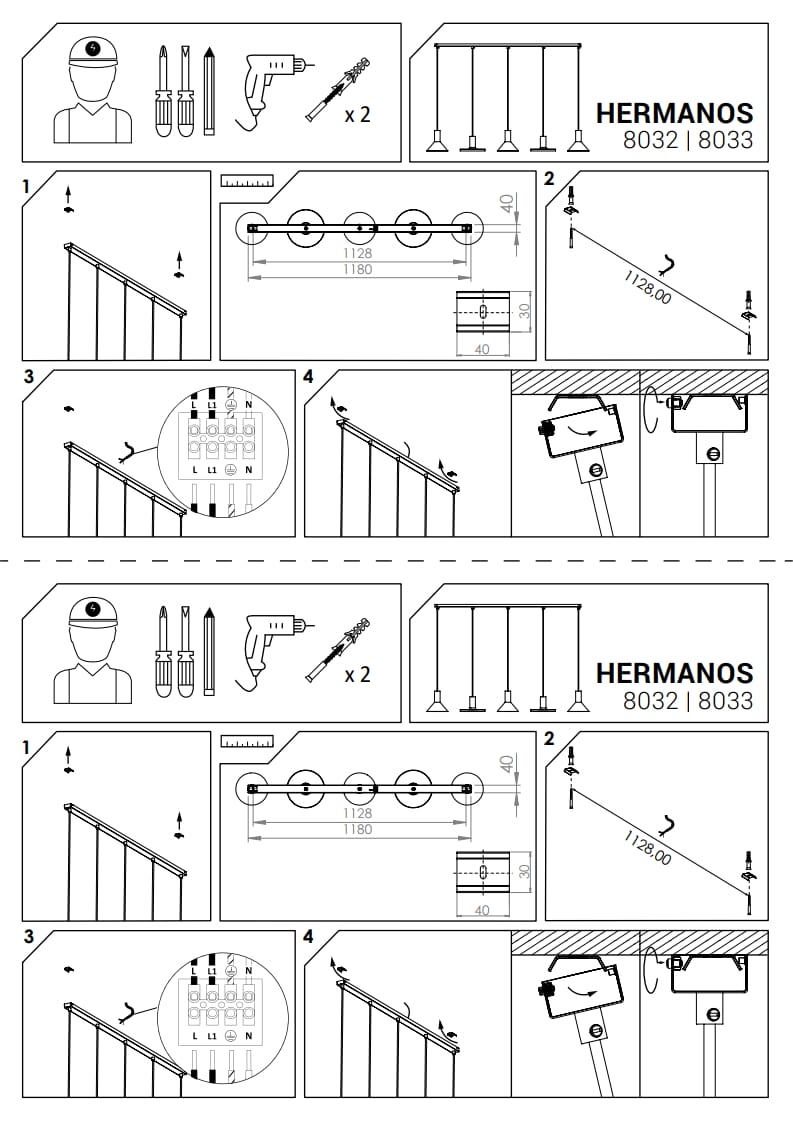 x 2

HERMANOS
8032 | 8033

1

40

1128
1180

30
40

2

1128,00

3

L L1 N
L L1 N

4

x 2

HERMANOS
8032 | 8033

1

40

1128
1180

30
40

2

1128,00

3

L L1 N
L L1 N

4