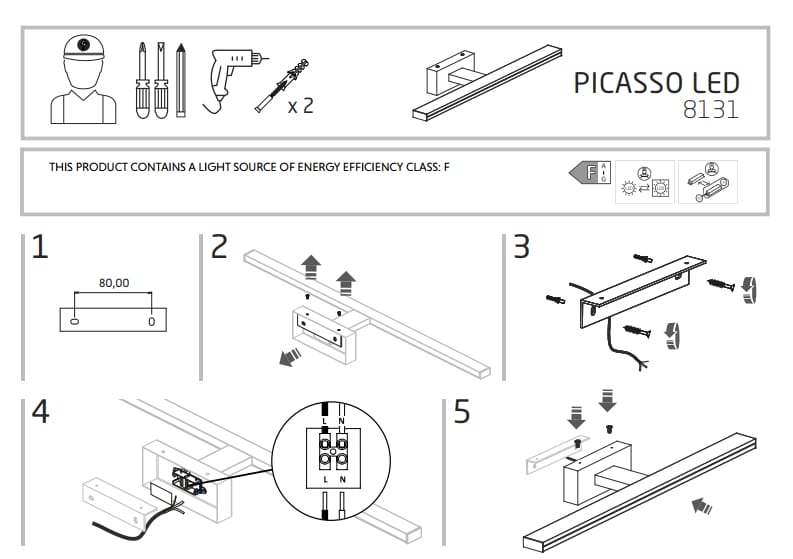 x 2

PICASSO LED
8131

THIS PRODUCT CONTAINS A LIGHT SOURCE OF ENERGY EFFICIENCY CLASS: F

F
A
G

1

80,00

2

3

4

L N

L N

5