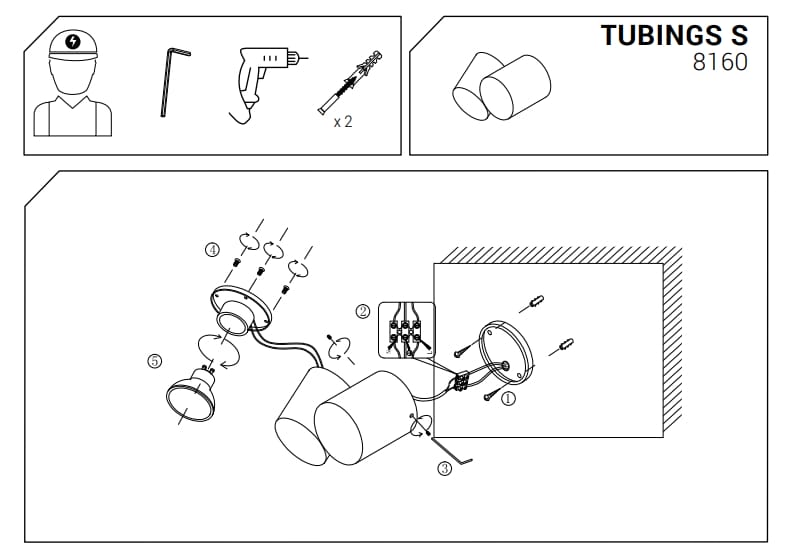 x 2

TUBINGS S
8160

④
②
⑤
①
③