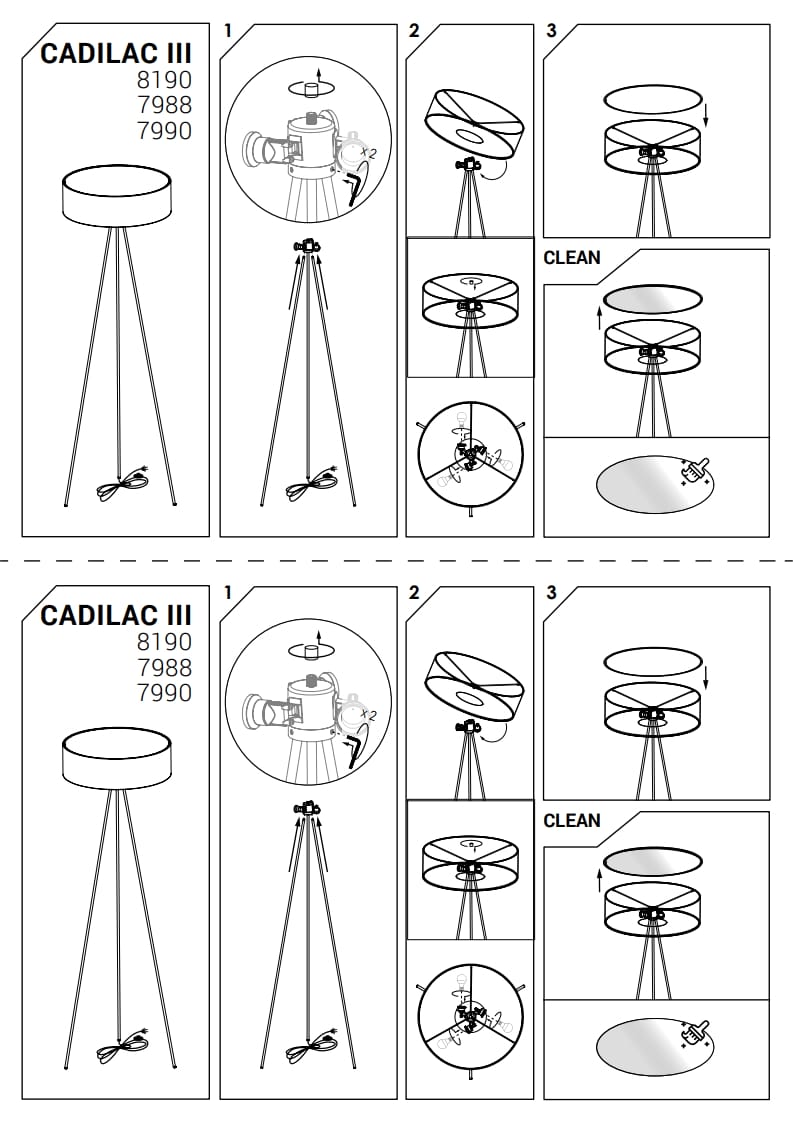 CADILAC III
8190
7988
7990

1

x2

2

3

CLEAN

CADILAC III
8190
7988
7990

1

x2

2

3

CLEAN