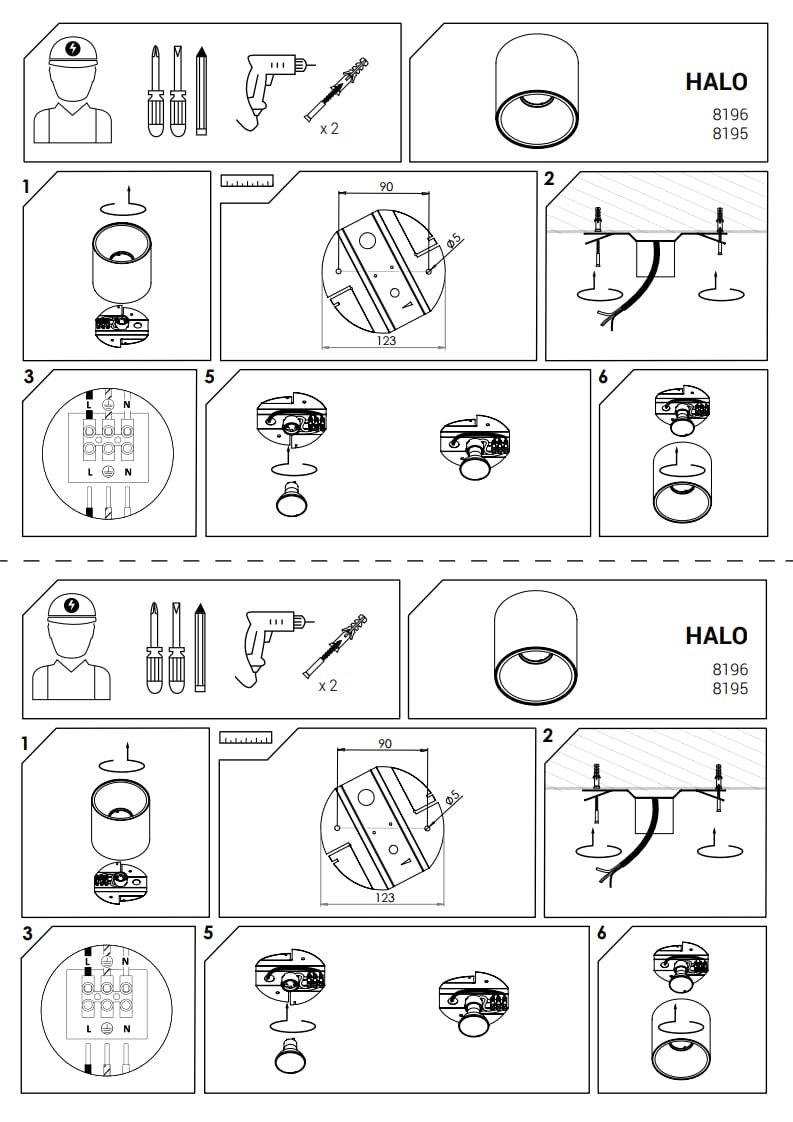 x 2

HALO
8196
8195

1

90
ø5
123

2

3
L N
L N

5

6

x 2

HALO
8196
8195

1

90
ø5
123

2

3
L N
L N

5

6