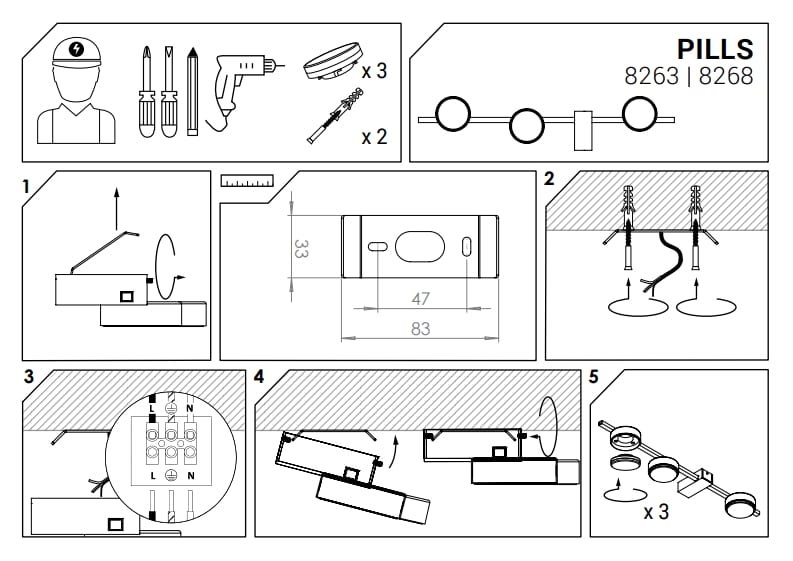 x 3

x 2

PILLS
8263 | 8268

1

33

47

83

2

3

L N

L N

4

5

x 3