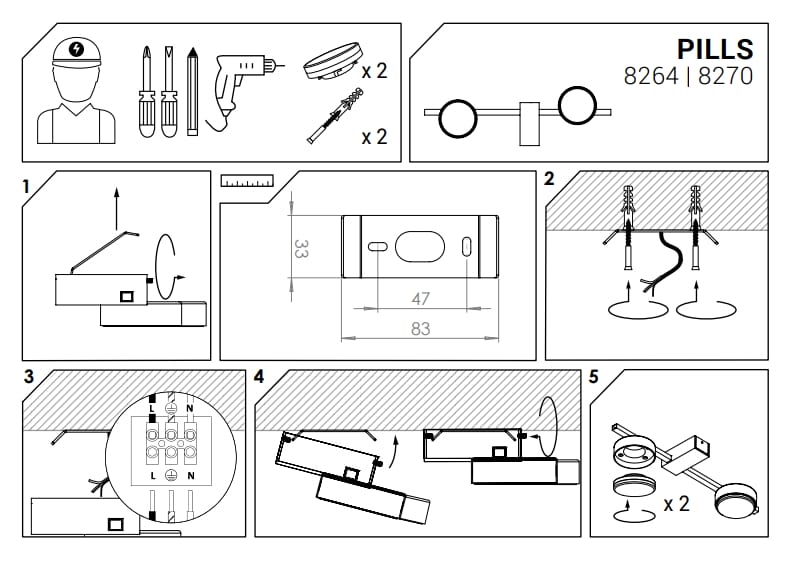 x 2

x 2

PILLS
8264 | 8270

1

33

47

83

2

3

L N

L N

4

5

x 2