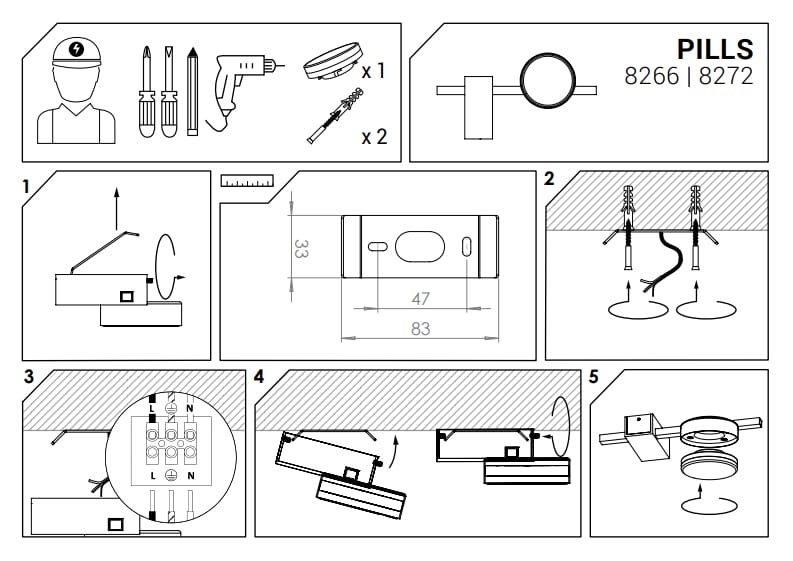 x 1

x 2

PILLS
8266 | 8272

1

33

47

83

2

3

L N

L N

4

5