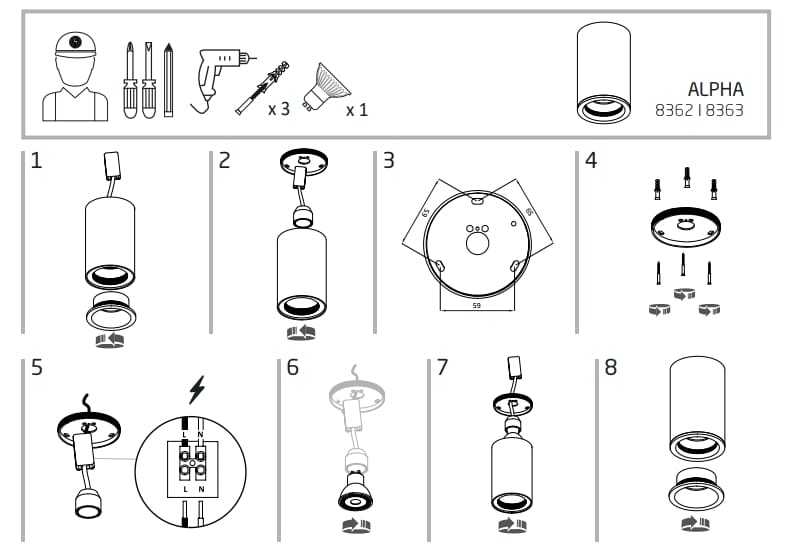 x 3
x 1

ALPHA
8362 | 8363

1

2

3

65
65
59

4

5

L N
L N

6

7

8