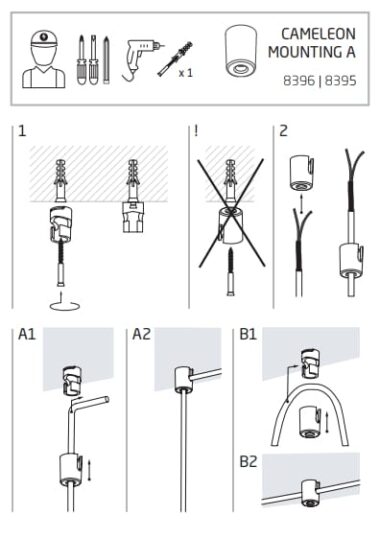 x 1

CAMELEON MOUNTING A

8396 | 8395

1

!

2

A1

A2

B1

B2