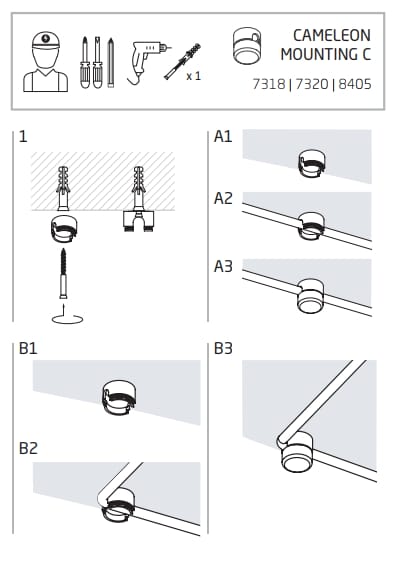 x 1

CAMELEON
MOUNTING C

7318 | 7320 | 8405

1

A1

A2

A3

B1

B2

B3