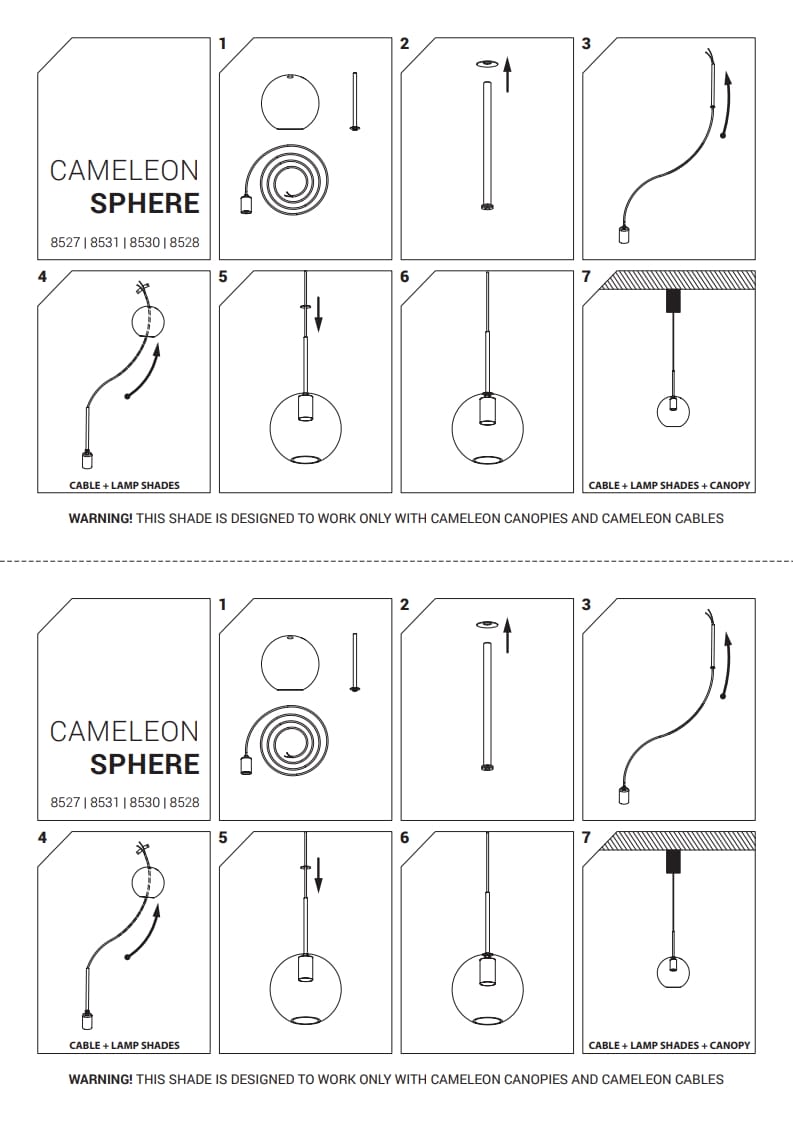 CAMELEON
SPHERE
8527 | 8531 | 8530 | 8528

1

2

3

4

CABLE + LAMP SHADES

5

6

7

CABLE + LAMP SHADES + CANOPY

WARNING! THIS SHADE IS DESIGNED TO WORK ONLY WITH CAMELEON CANOPIES AND CAMELEON CABLES

CAMELEON
SPHERE
8527 | 8531 | 8530 | 8528

1

2

3

4

CABLE + LAMP SHADES

5

6

7

CABLE + LAMP SHADES + CANOPY

WARNING! THIS SHADE IS DESIGNED TO WORK ONLY WITH CAMELEON CANOPIES AND CAMELEON CABLES