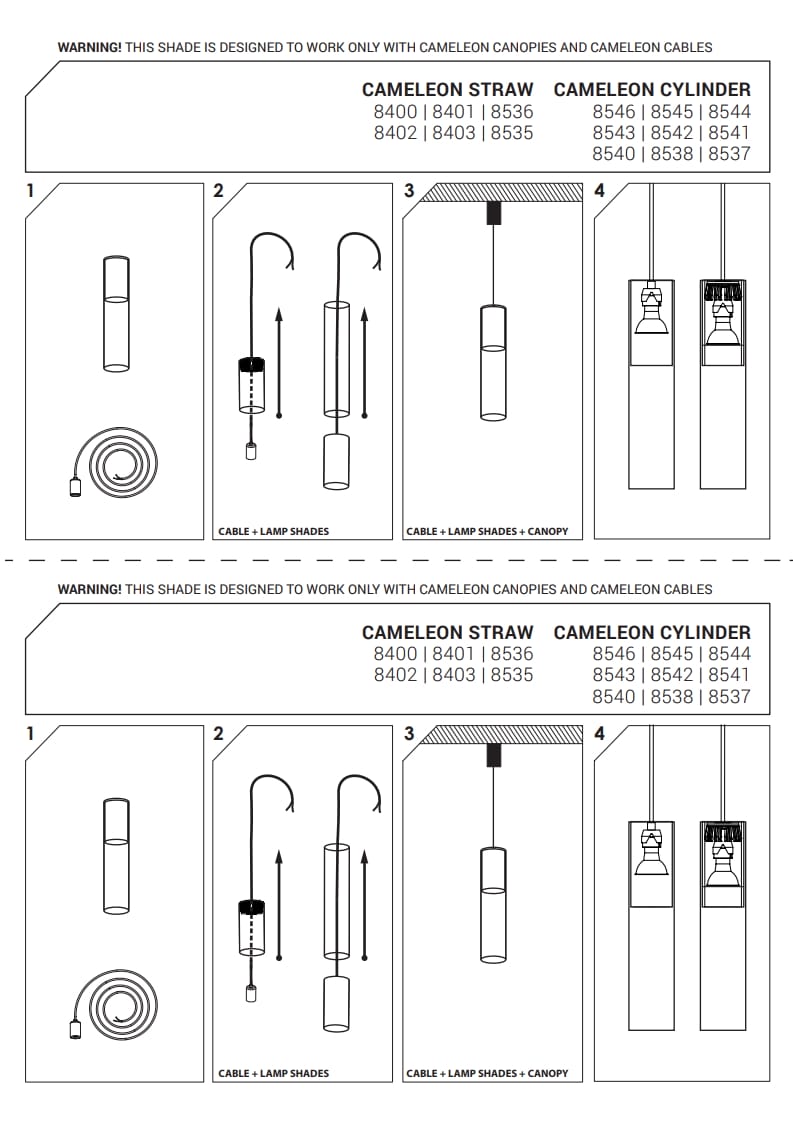 WARNING! THIS SHADE IS DESIGNED TO WORK ONLY WITH CAMELEON CANOPIES AND CAMELEON CABLES

CAMELEON STRAW
8400 | 8401 | 8536
8402 | 8403 | 8535

CAMELEON CYLINDER
8546 | 8545 | 8544
8543 | 8542 | 8541
8540 | 8538 | 8537

1

2

CABLE + LAMP SHADES

3

CABLE + LAMP SHADES + CANOPY

4

WARNING! THIS SHADE IS DESIGNED TO WORK ONLY WITH CAMELEON CANOPIES AND CAMELEON CABLES

CAMELEON STRAW
8400 | 8401 | 8536
8402 | 8403 | 8535

CAMELEON CYLINDER
8546 | 8545 | 8544
8543 | 8542 | 8541
8540 | 8538 | 8537

1

2

CABLE + LAMP SHADES

3

CABLE + LAMP SHADES + CANOPY

4