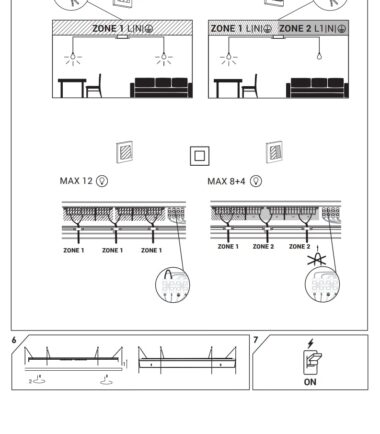 ZONE 1 L|N|⏚

ZONE 1 L|N|⏚ ZONE 2 L1|N|⏚

MAX 12

MAX 8+4

ZONE 1 ZONE 1 ZONE 1

ZONE 1 ZONE 2 ZONE 2

6

1

2

7

ON