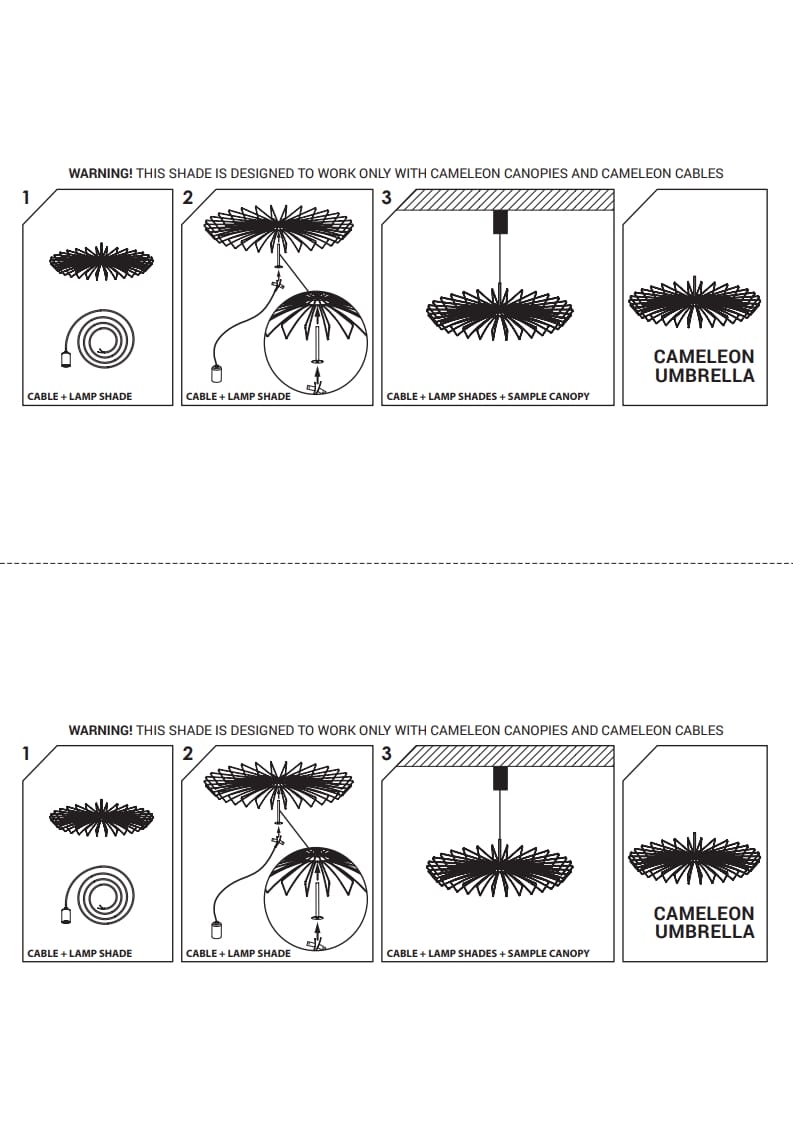 WARNING! THIS SHADE IS DESIGNED TO WORK ONLY WITH CAMELEON CANOPIES AND CAMELEON CABLES

1

CABLE + LAMP SHADE

2

CABLE + LAMP SHADE

3

CABLE + LAMP SHADES + SAMPLE CANOPY

CAMELEON UMBRELLA

WARNING! THIS SHADE IS DESIGNED TO WORK ONLY WITH CAMELEON CANOPIES AND CAMELEON CABLES

1

CABLE + LAMP SHADE

2

CABLE + LAMP SHADE

3

CABLE + LAMP SHADES + SAMPLE CANOPY

CAMELEON UMBRELLA