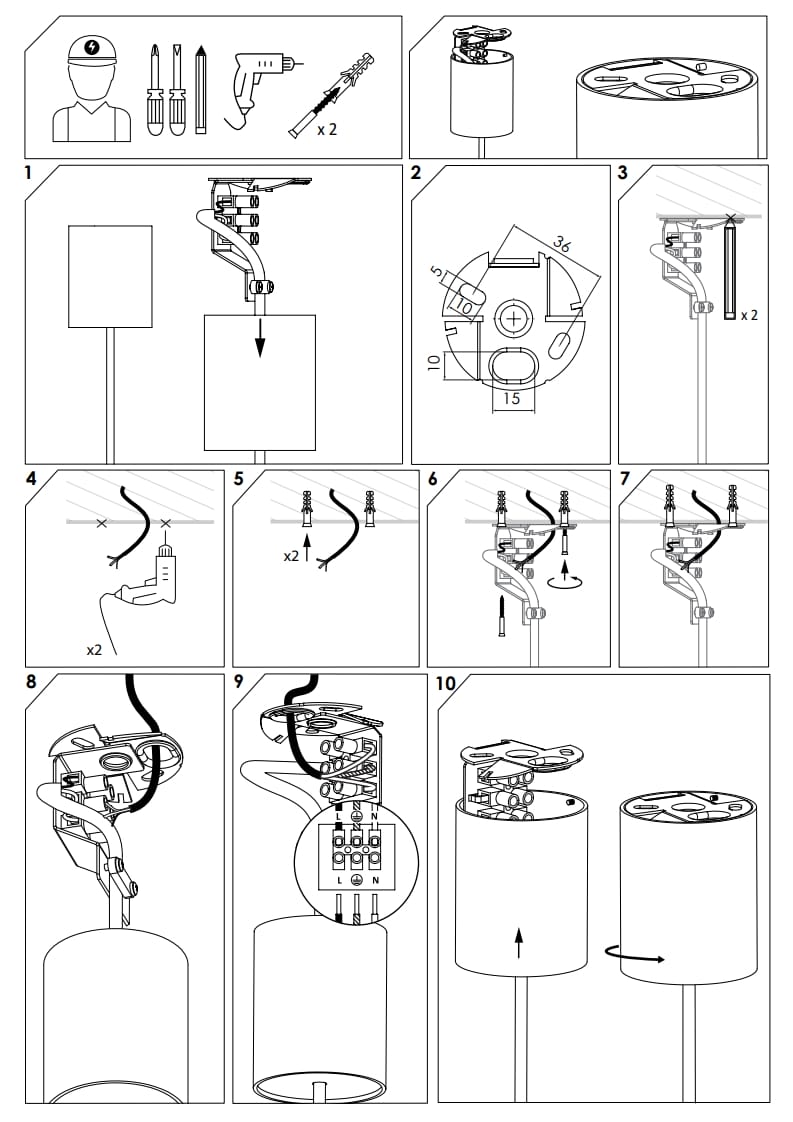 x 2

1

2

36
5
10
10
15

3

x 2

4

x2

5

x2

6

7

8

9

L N
L N

10