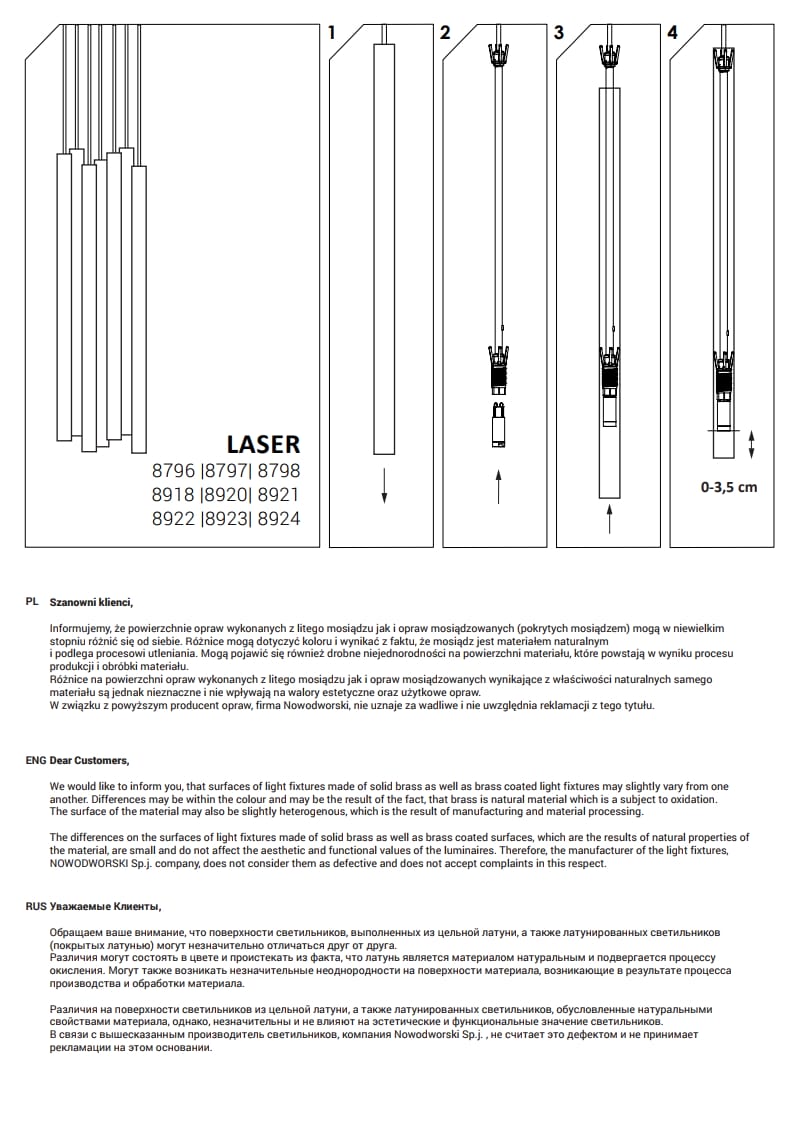 LASER
8796 |8797| 8798
8918 |8920| 8921
8922 |8923| 8924

1

2

3

4

0-3,5 cm

PL Szanowni klienci,

Informujemy, że powierzchnie opraw wykonanych z litego mosiądzu jak i opraw mosiądzowanych (pokrytych mosiądzem) mogą w niewielkim stopniu różnić się od siebie. Różnice mogą dotyczyć koloru i wynikać z faktu, że mosiądz jest materiałem naturalnym i podlega procesowi utleniania. Mogą pojawić się również drobne niejednorodności na powierzchni materiału, które powstają w wyniku procesu produkcji i obróbki materiału.
Różnice na powierzchni opraw wykonanych z litego mosiądzu jak i opraw mosiądzowanych wynikające z właściwości naturalnych samego materiału są jednak nieznaczne i nie wpływają na walory estetyczne oraz użytkowe opraw.
W związku z powyższym producent opraw, firma Nowodworski, nie uznaje za wadliwe i nie uwzględnia reklamacji z tego tytułu.

ENG Dear Customers,

We would like to inform you, that surfaces of light fixtures made of solid brass as well as brass coated light fixtures may slightly vary from one another. Differences may be within the colour and may be the result of the fact, that brass is natural material which is a subject to oxidation. The surface of the material may also be slightly heterogenous, which is the result of manufacturing and material processing.

The differences on the surfaces of light fixtures made of solid brass as well as brass coated surfaces, which are the results of natural properties of the material, are small and do not affect the aesthetic and functional values of the luminaires. Therefore, the manufacturer of the light fixtures, NOWODWORSKI Sp.j. company, does not consider them as defective and does not accept complaints in this respect.

RUS Уважаемые Клиенты,

Обращаем ваше внимание, что поверхности светильников, выполненных из цельной латуни, а также латунированных светильников (покрытых латунью) могут незначительно отличаться друг от друга.
Различия могут состоять в цвете и проистекать из факта, что латунь является материалом натуральным и подвергается процессу окисления. Могут также возникать незначительные неоднородности на поверхности материала, возникающие в результате процесса производства и обработки материала.

Различия на поверхности светильников из цельной латуни, а также латунированных светильников, обусловленные натуральными свойствами материала, однако, незначительны и не влияют на эстетические и функциональные значение светильников.
В связи с вышесказанным производитель светильников, компания Nowodworski Sp.j. , не считает это дефектом и не принимает рекламации на этом основании.