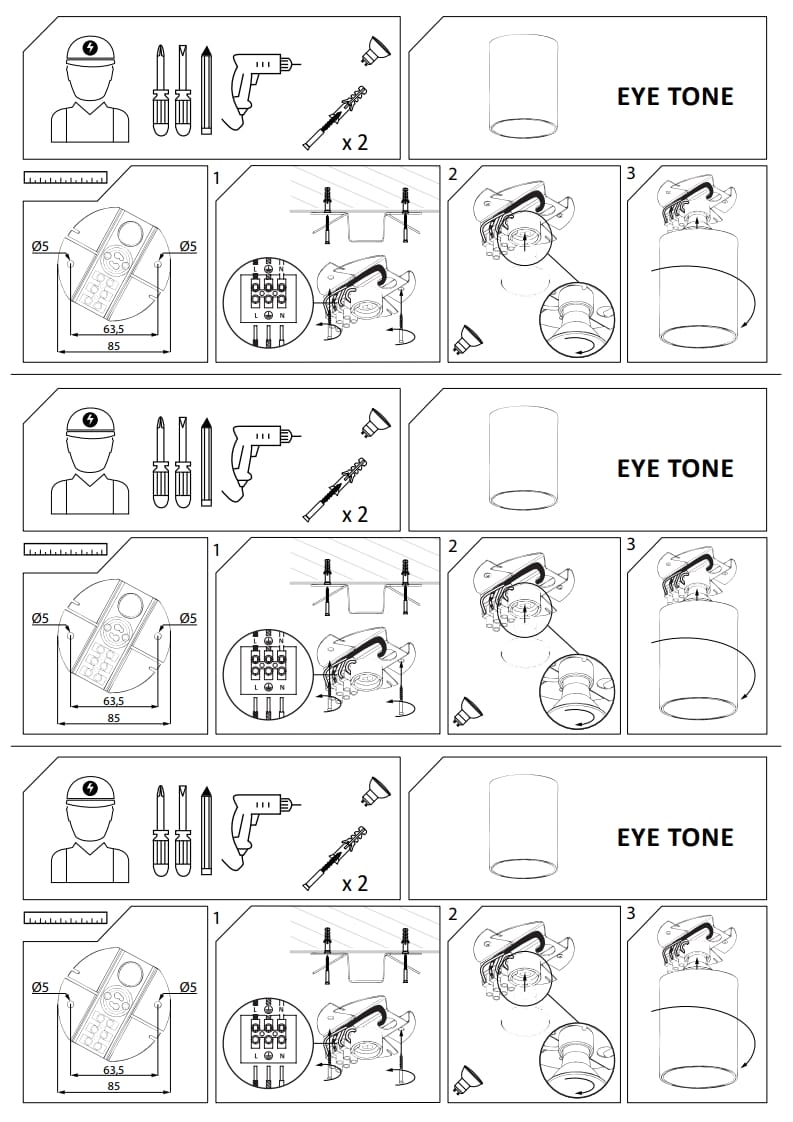 x 2

EYE TONE

Ø5
Ø5
63,5
85

1
L N
L N

2

3

x 2

EYE TONE

Ø5
Ø5
63,5
85

1
L N
L N

2

3

x 2

EYE TONE

Ø5
Ø5
63,5
85

1
L N
L N

2

3