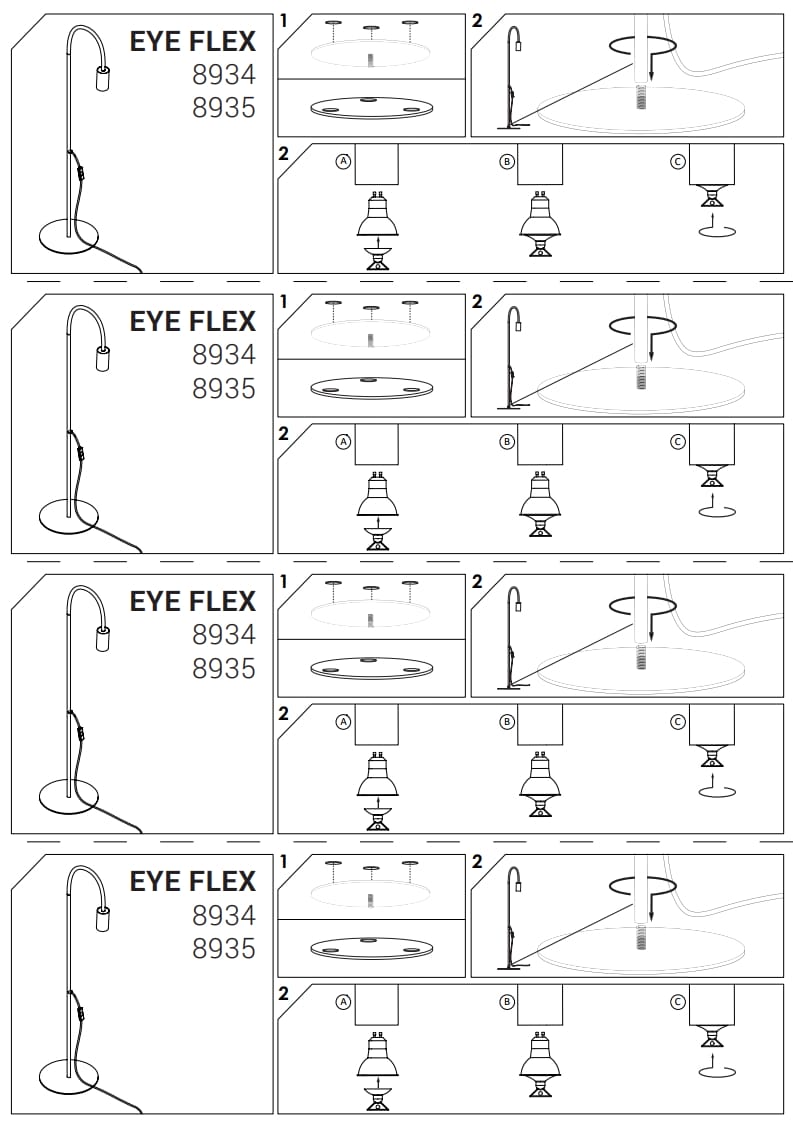 EYE FLEX
8934
8935

1

2

2

A

B

C

EYE FLEX
8934
8935

1

2

2

A

B

C

EYE FLEX
8934
8935

1

2

2

A

B

C

EYE FLEX
8934
8935

1

2

2

A

B

C