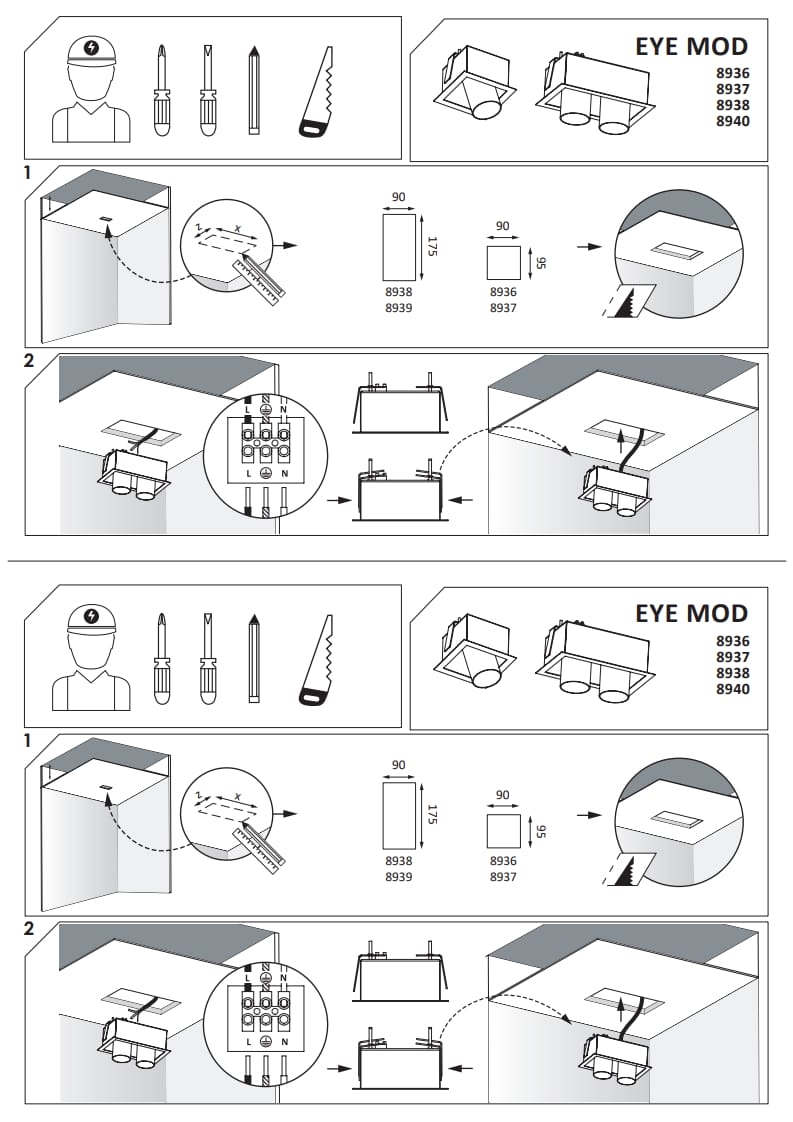 EYE MOD
8936
8937
8938
8940

1

z x

90
175
8938
8939

90
95
8936
8937

2

L N
L N

EYE MOD
8936
8937
8938
8940

1

z x

90
175
8938
8939

90
95
8936
8937

2

L N
L N