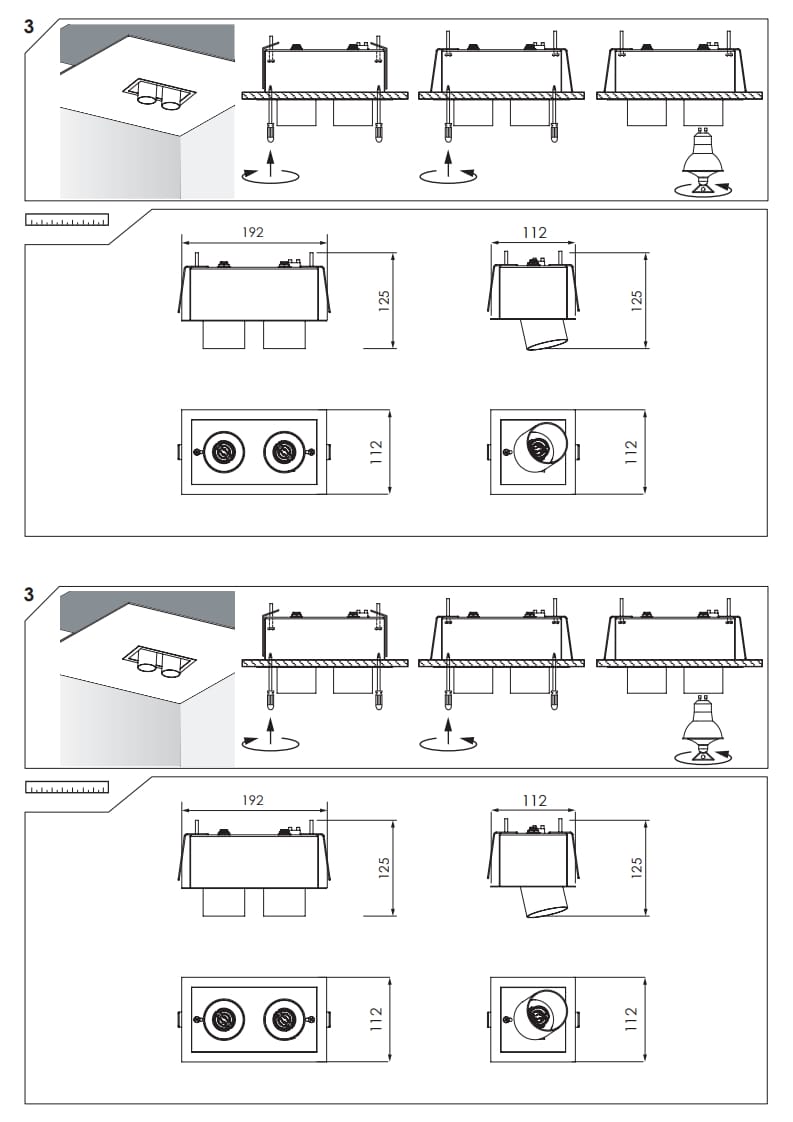 3

192

125

112

125

112

112

3

192

125

112

125

112

112