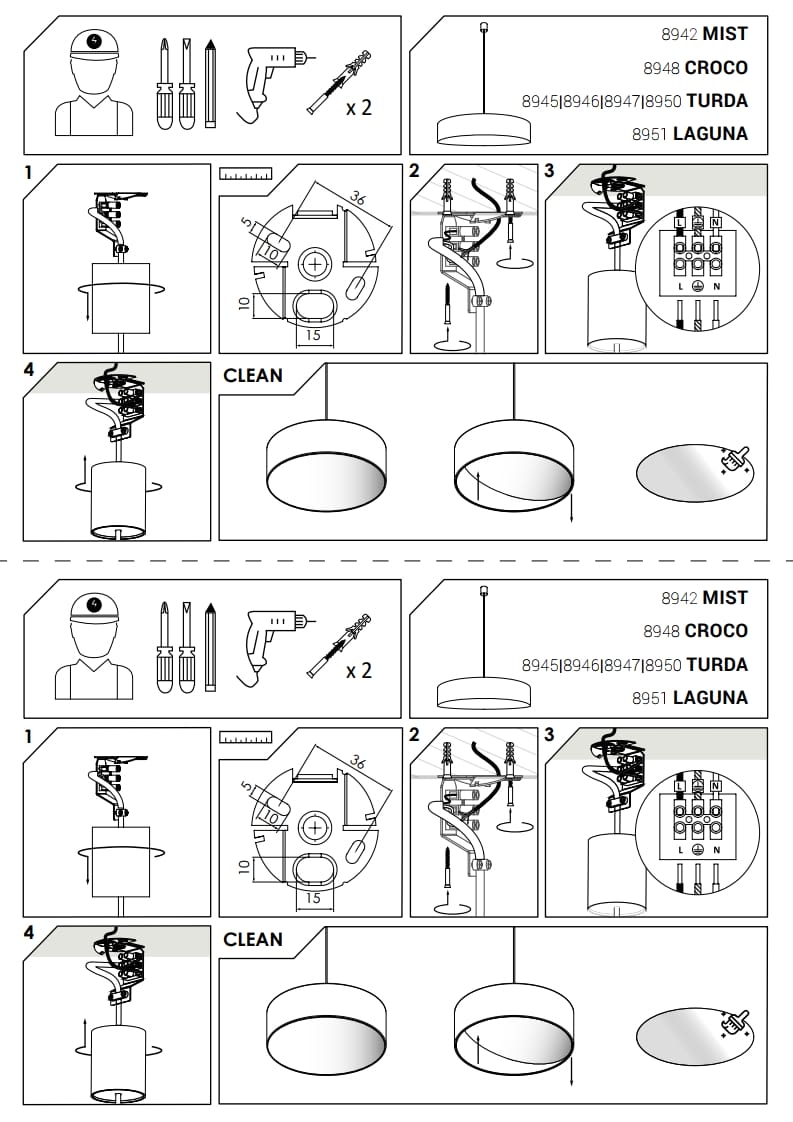 x 2

8942 **MIST**
8948 **CROCO**
8945|8946|8947|8950 **TURDA**
8951 **LAGUNA**

1

36
5
10
10
15

2

3

L N
L N

4

CLEAN

x 2

8942 **MIST**
8948 **CROCO**
8945|8946|8947|8950 **TURDA**
8951 **LAGUNA**

1

36
5
10
10
15

2

3

L N
L N

4

CLEAN