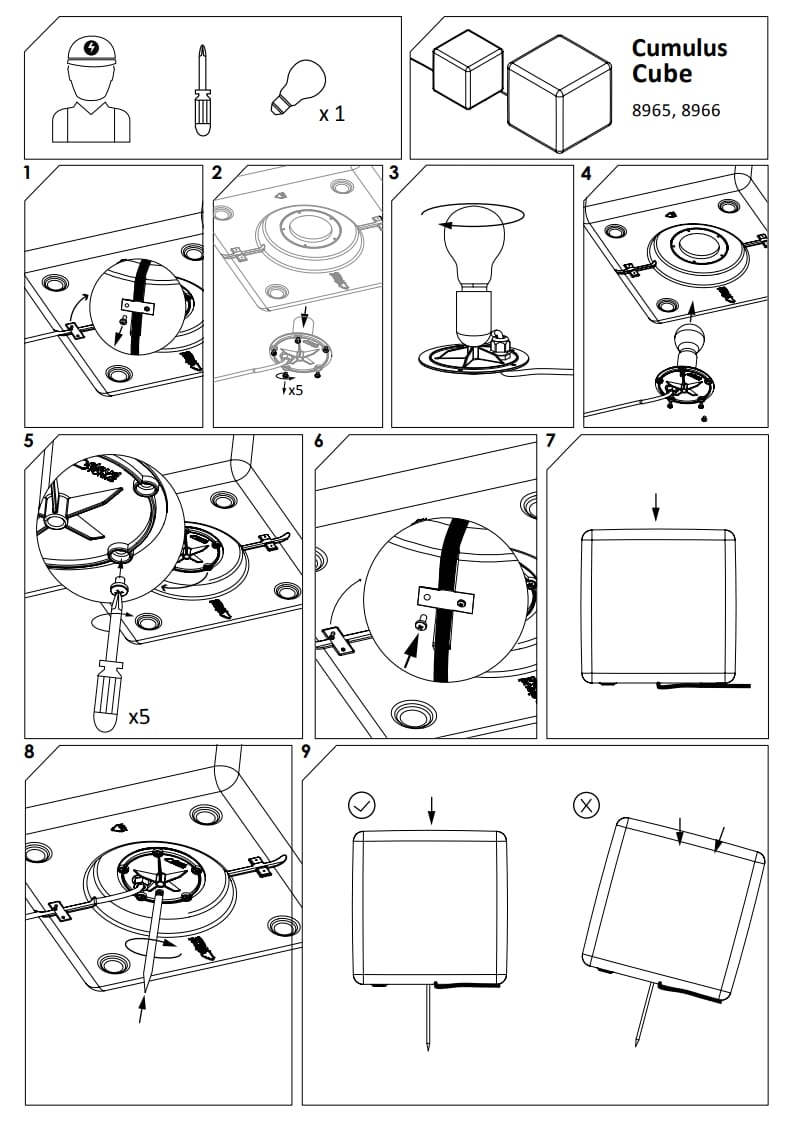 x 1

Cumulus Cube
8965, 8966

1
2
x5
3
4
5
x5
6
7
8
9