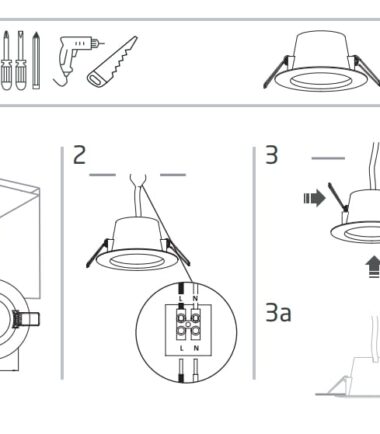 2

L N

L N

3

3a