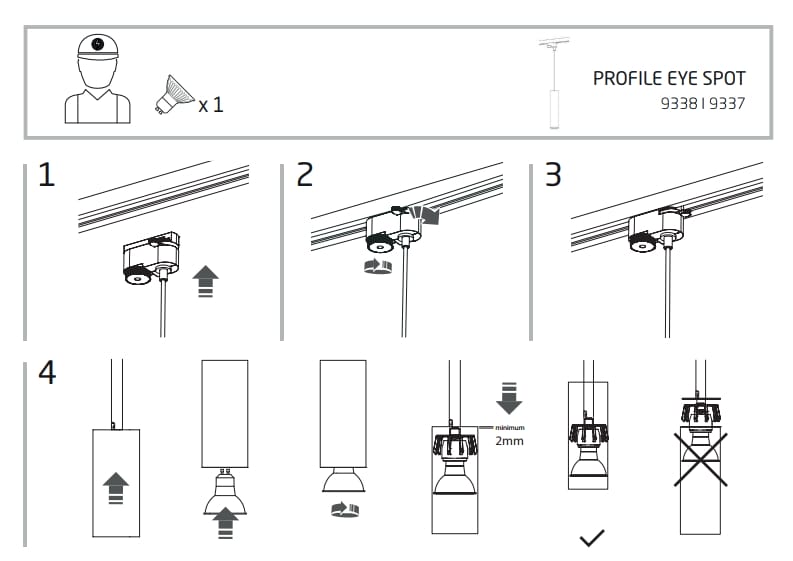 x 1

PROFILE EYE SPOT
9338 I 9337

1

2

3

4

minimum
2mm