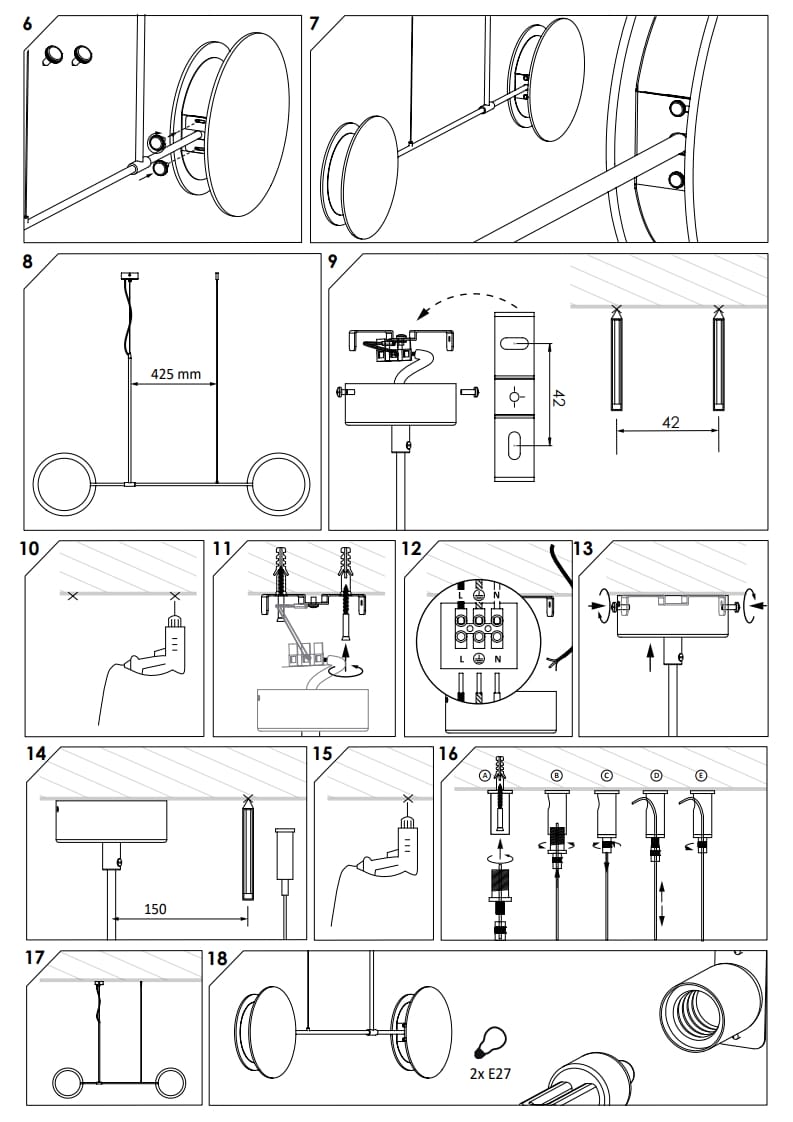 6

7

8

425 mm

9

42

42

10

11

12

L N
L N

13

14

150

15

16

A B C D E

17

18

2x E27