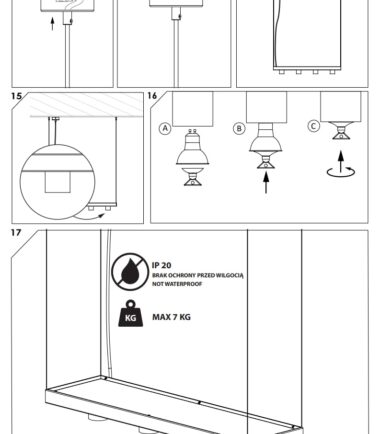 15

16

A

B

C

17

IP 20
BRAK OCHRONY PRZED WILGOCIĄ
NOT WATERPROOF

KG

MAX 7 KG