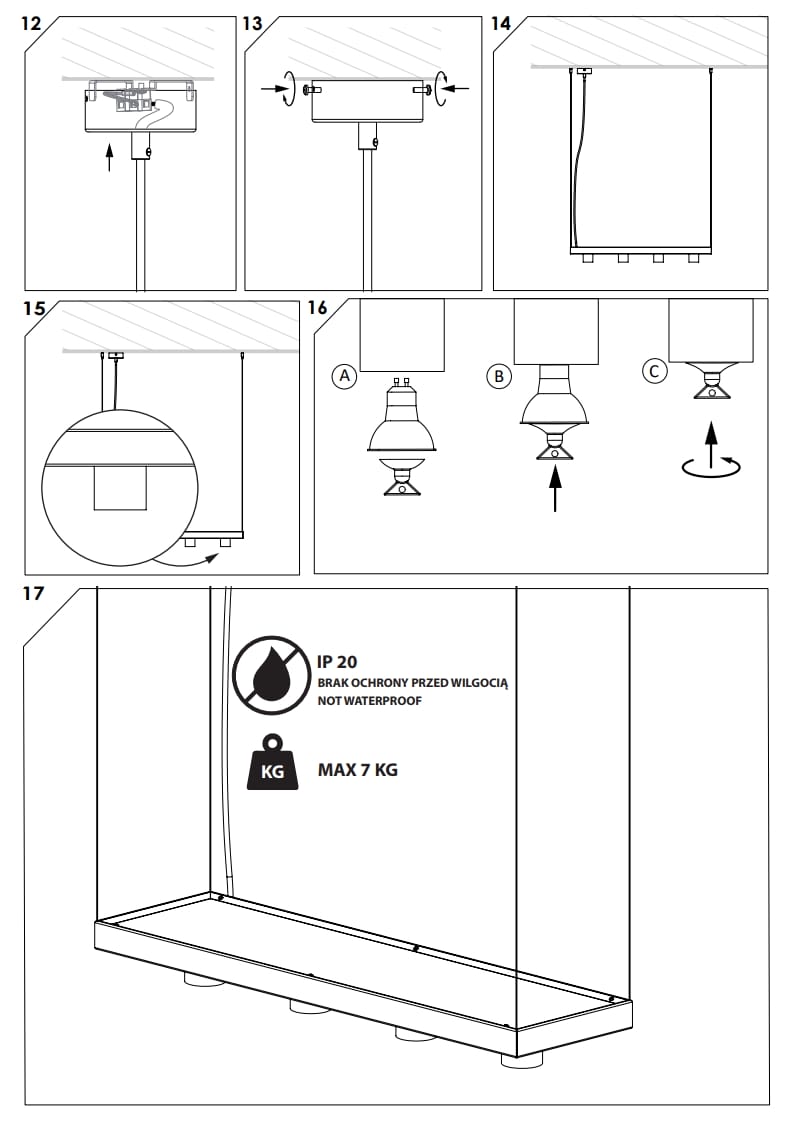 12

13

14

15

16

A

B

C

17

IP 20
BRAK OCHRONY PRZED WILGOCIĄ
NOT WATERPROOF

KG

MAX 7 KG