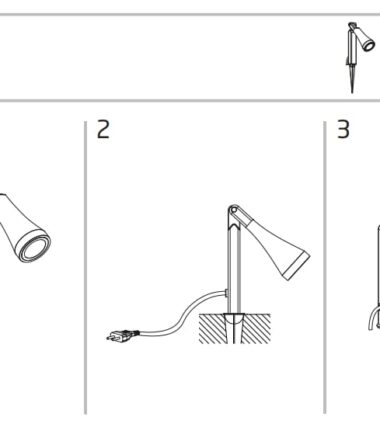 2

3