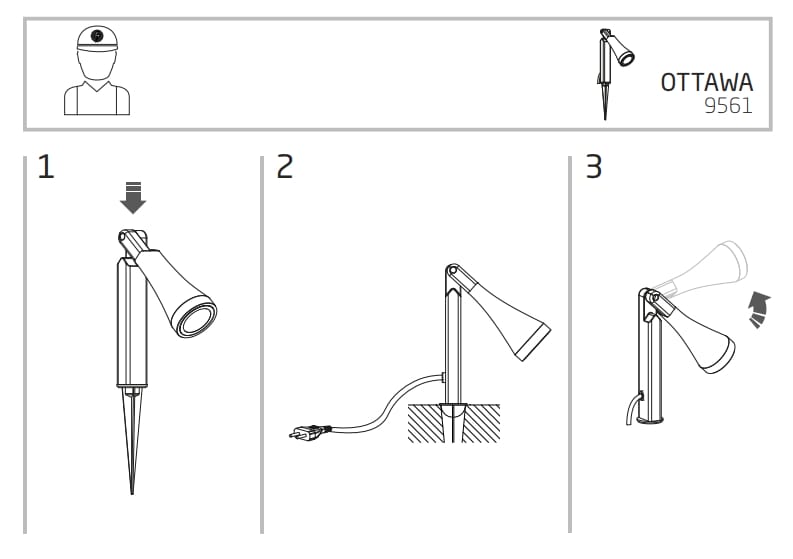 OTTAWA
9561

1

2

3