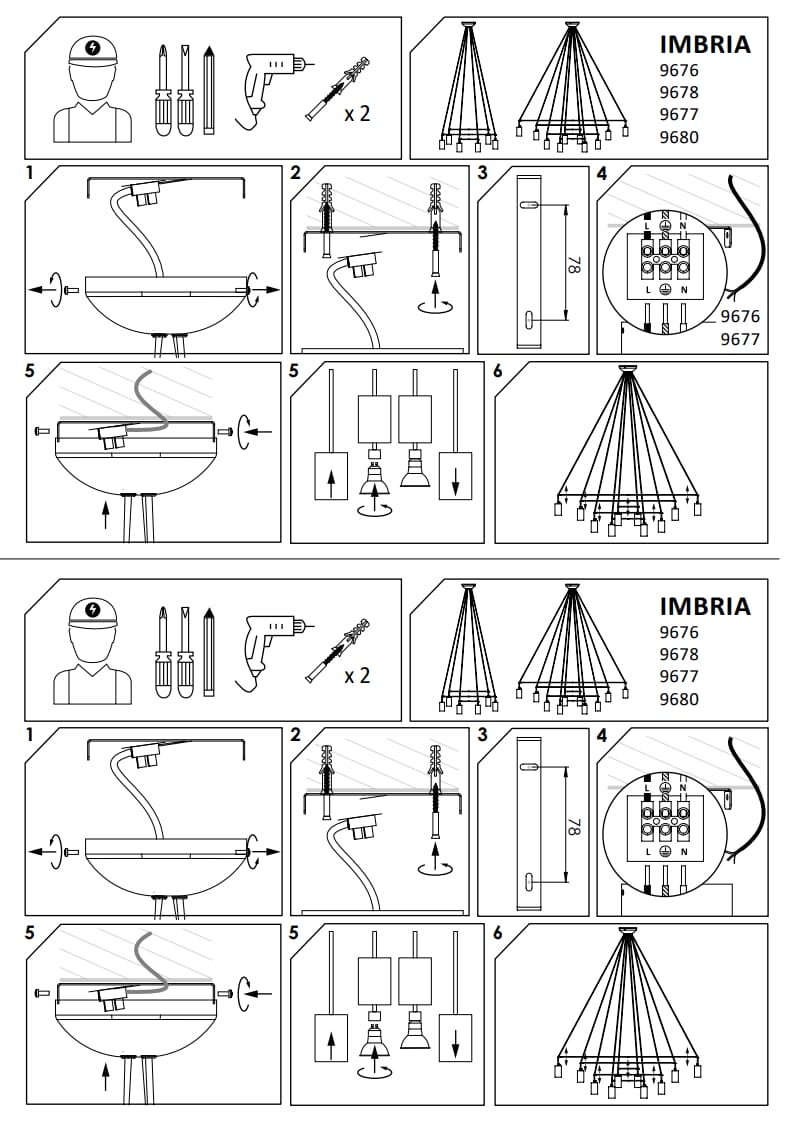 x 2

IMBRIA
9676
9678
9677
9680

1

2

3

78

4

L N
L N

9676
9677

5

5

6

x 2

IMBRIA
9676
9678
9677
9680

1

2

3

78

4

L N
L N

5

5

6