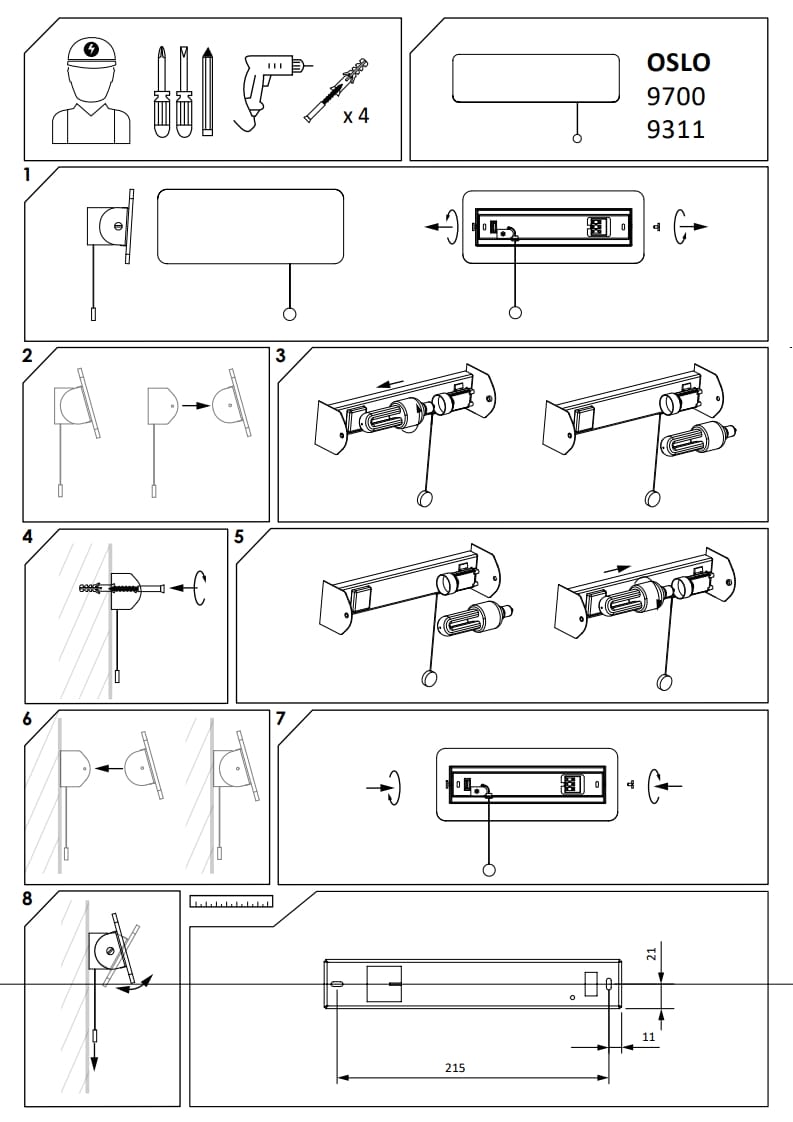 x 4

OSLO
9700
9311

1

2

3

4

5

6

7

8

21

11

215