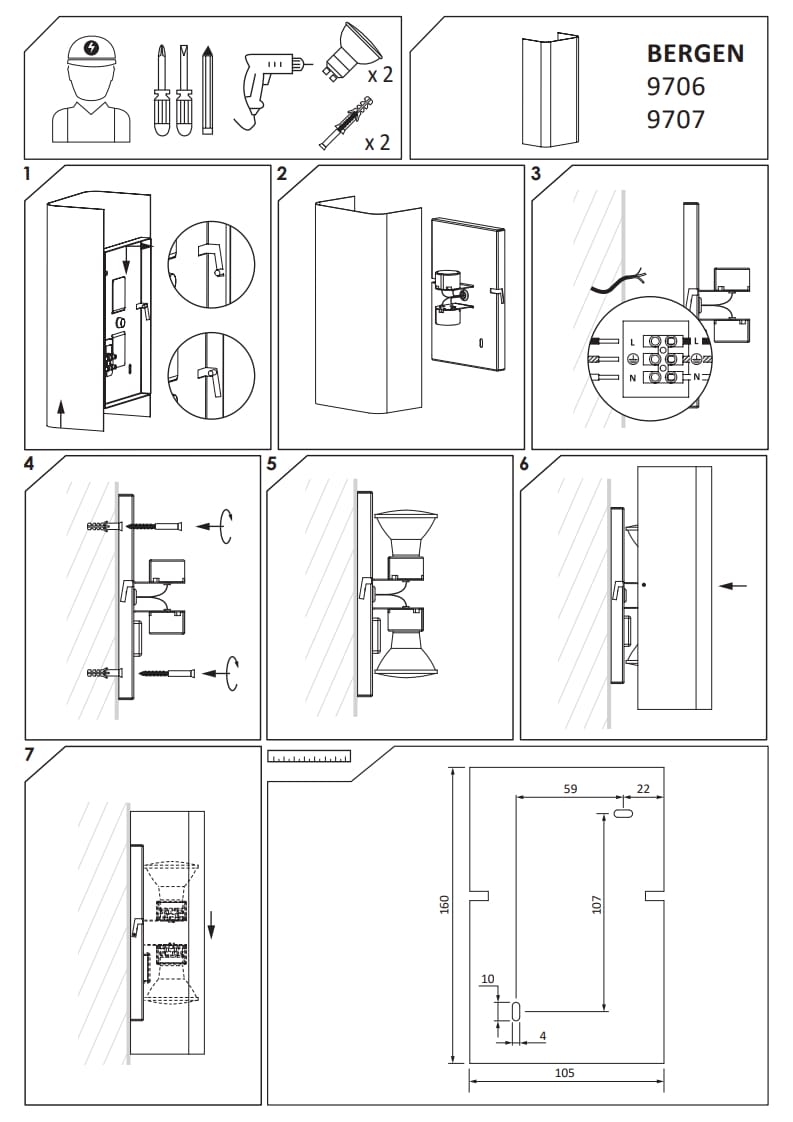 x 2

x 2

BERGEN
9706
9707

1

2

3

L
N
L
N

4

5

6

7

59
22
160
107
10
4
105