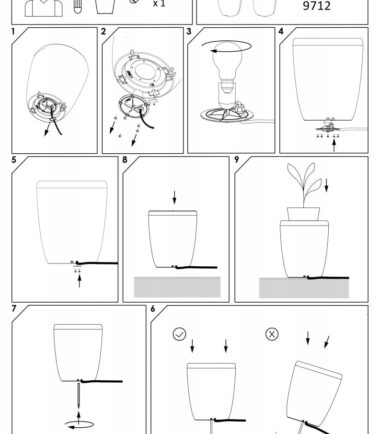 x 1

9712

1

2

3

4

5

8

9

7

6