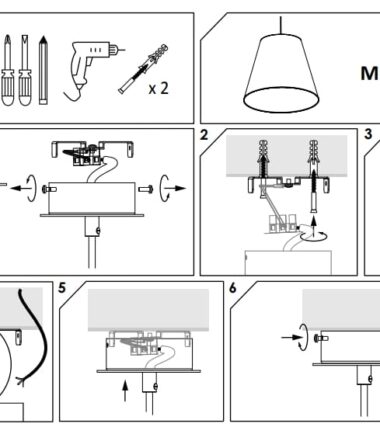 x 2

M

2

3

5

6