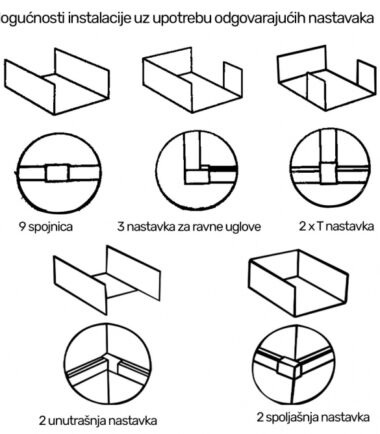 ogućnosti instalacije uz upotrebu odgovarajućih nastavaka

9 spojnica

3 nastavka za ravne uglove

2 x T nastavka

2 unutrašnja nastavka

2 spoljašnja nastavka