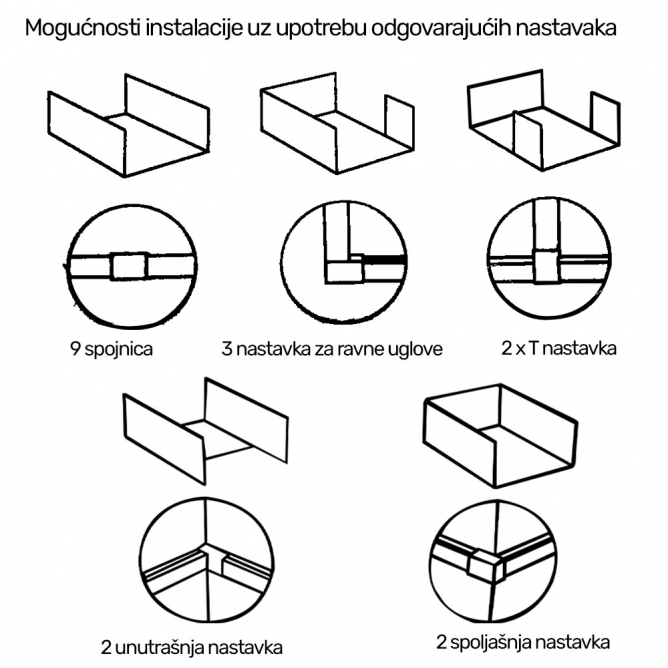 Mogućnosti instalacije uz upotrebu odgovarajućih nastavaka

9 spojnica

3 nastavka za ravne uglove

2 x T nastavka

2 unutrašnja nastavka

2 spoljašnja nastavka