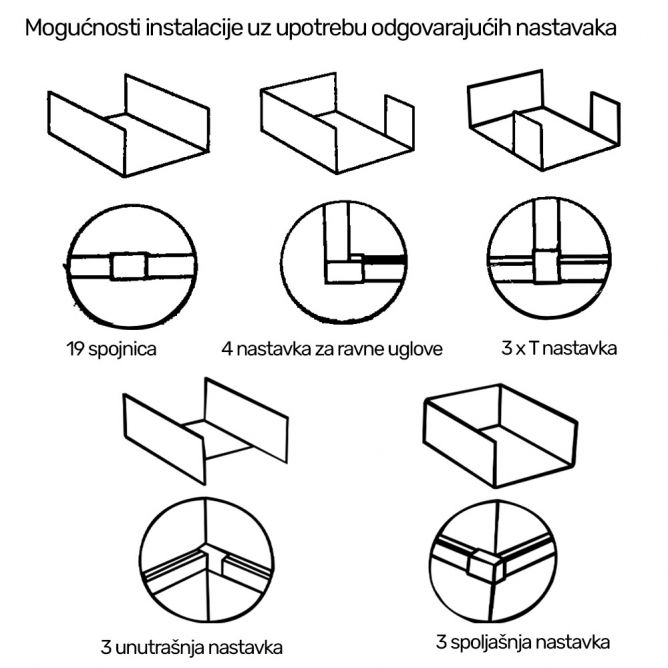 Mogućnosti instalacije uz upotrebu odgovarajućih nastavaka

19 spojnica

4 nastavka za ravne uglove

3 x T nastavka

3 unutrašnja nastavka

3 spoljašnja nastavka