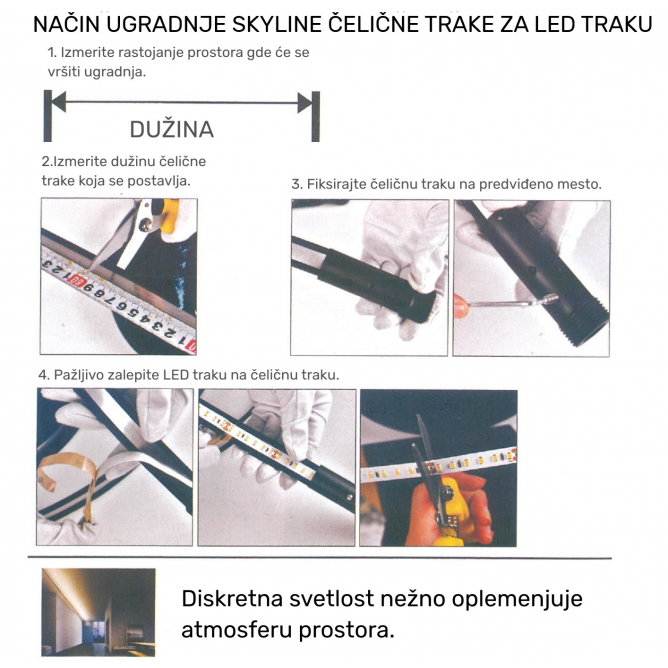 NAČIN UGRADNJE SKYLINE ČELIČNE TRAKE ZA LED TRAKU

1. Izmerite rastojanje prostora gde će se vršiti ugradnja.

DUŽINA

2.Izmerite dužinu čelične trake koja se postavlja.

3. Fiksirajte čeličnu traku na predviđeno mesto.

4. Pažljivo zalepite LED traku na čeličnu traku.

Diskretna svetlost nežno oplemenjuje atmosferu prostora.